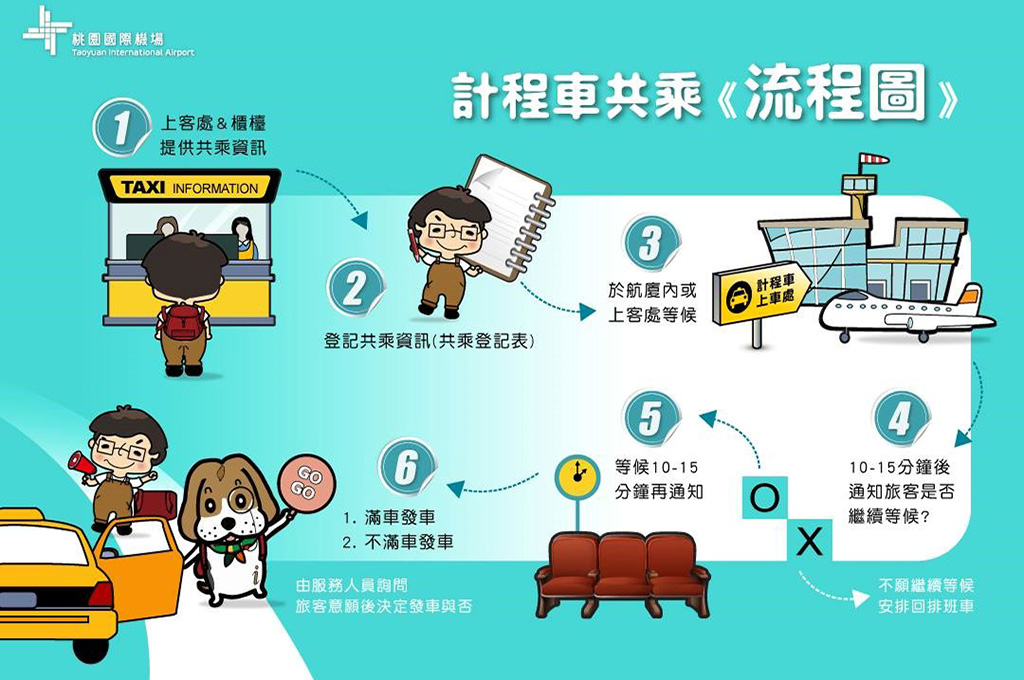 桃園國際機場
Taoyuan International Airport

計程車共乘《流程圖》

1
上客處&櫃檯
提供共乘資訊

TAXI INFORMATION

2
登記共乘資訊(共乘登記表)

3
於航廈內或
上客處等候

計程車
上車處

4
10-15分鐘後
通知旅客是否
繼續等候?

O

X

不願繼續等候
安排回排班車

5
等候10-15
分鐘再通知

6
1. 滿車發車
2. 不滿車發車

GO GO

由服務人員詢問
旅客意願後決定發車與否